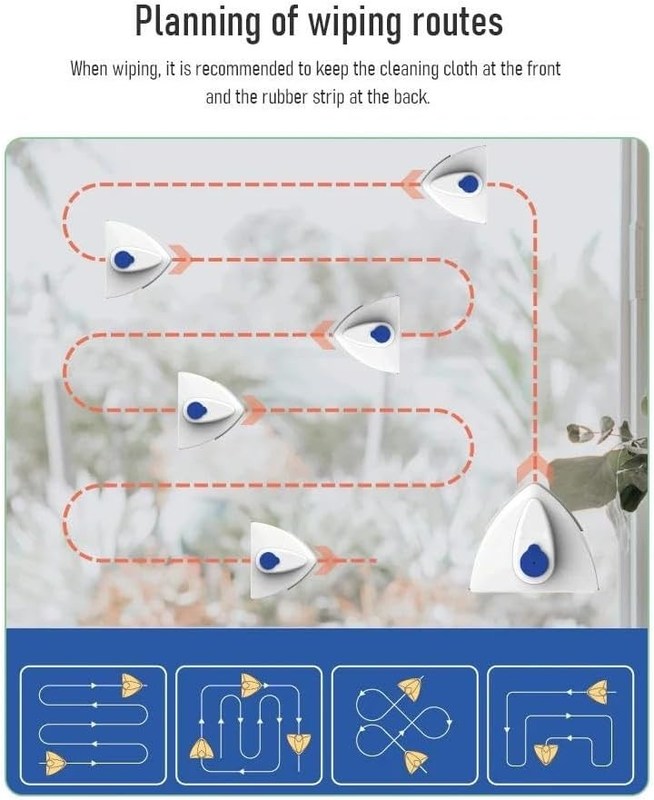 Planning of wiping routes

When wiping, it is recommended to keep the cleaning cloth at the front and the rubber strip at the back.